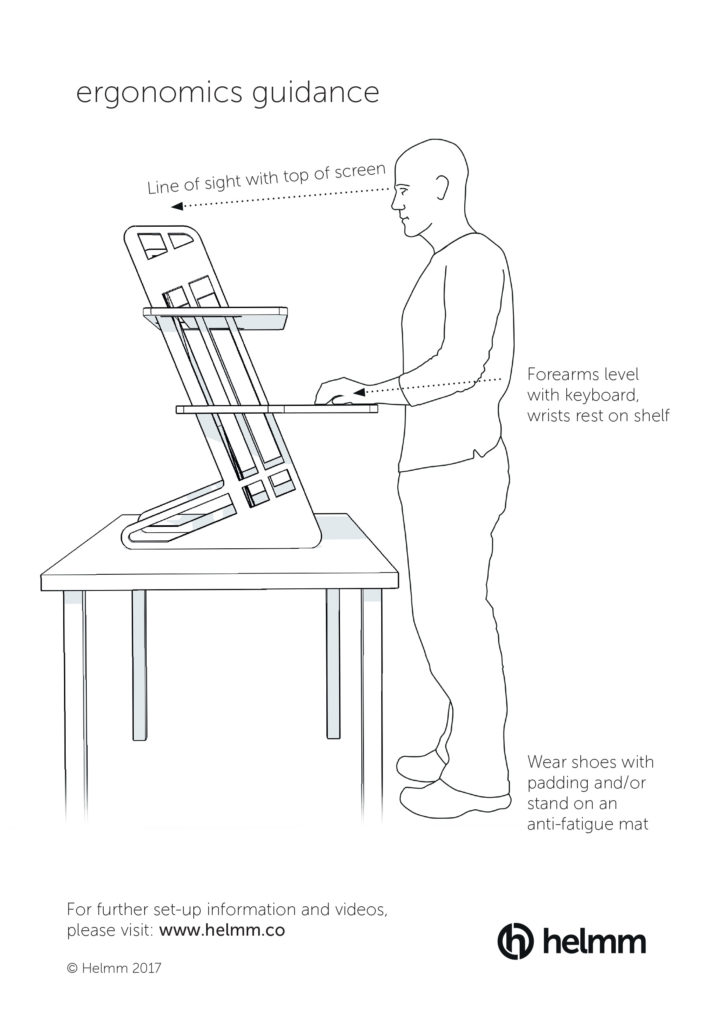 ergonomics guidance

Line of sight with top of screen

Forearms level with keyboard, wrists rest on shelf

Wear shoes with padding and/or stand on an anti-fatigue mat

For further set-up information and videos, please visit: www.helmm.co

helmm

© Helmm 2017